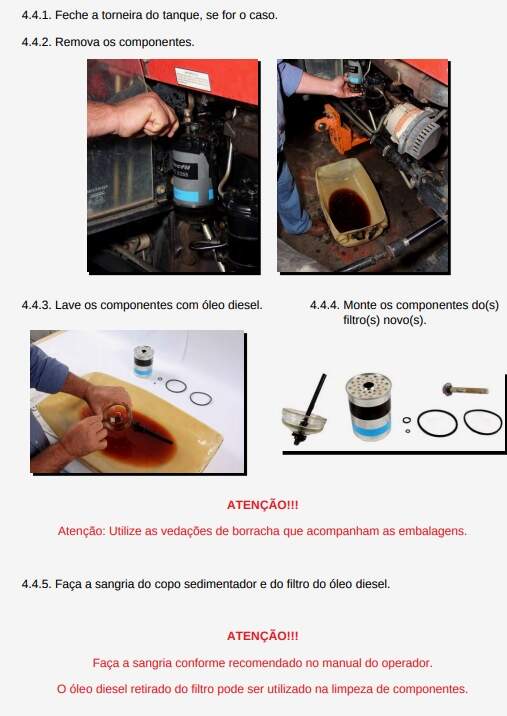 4.4.1. Feche a torneira do tanque, se for o caso.

4.4.2. Remova os componentes.

4.4.3. Lave os componentes com óleo diesel.

4.4.4. Monte os componentes do(s) filtro(s) novo(s).

ATENÇÃO!!!

Atenção: Utilize as vedações de borracha que acompanham as embalagens.

4.4.5. Faça a sangria do copo sedimentador e do filtro do óleo diesel.

ATENÇÃO!!!

Faça a sangria conforme recomendado no manual do operador.

O óleo diesel retirado do filtro pode ser utilizado na limpeza de componentes.