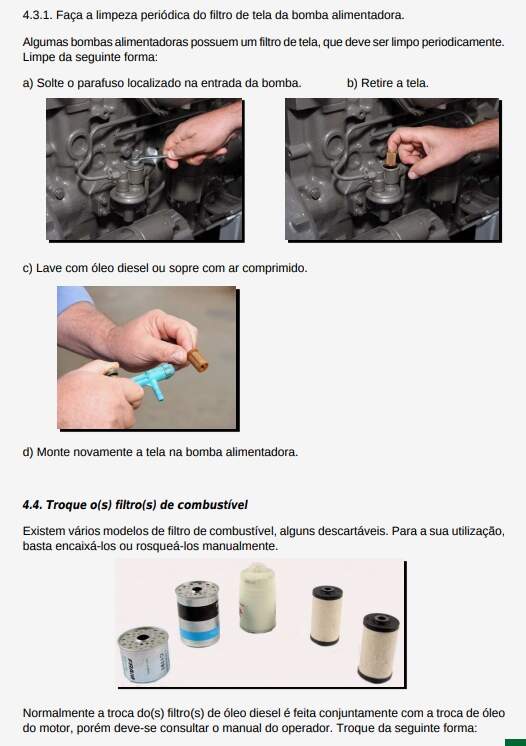 4.3.1. Faça a limpeza periódica do filtro de tela da bomba alimentadora.

Algumas bombas alimentadoras possuem um filtro de tela, que deve ser limpo periodicamente. Limpe da seguinte forma:

a) Solte o parafuso localizado na entrada da bomba.

b) Retire a tela.

c) Lave com óleo diesel ou sopre com ar comprimido.

d) Monte novamente a tela na bomba alimentadora.

4.4. Troque o(s) filtro(s) de combustível

Existem vários modelos de filtro de combustível, alguns descartáveis. Para a sua utilização, basta encaixá-los ou rosqueá-los manualmente.

Normalmente a troca do(s) filtro(s) de óleo diesel é feita conjuntamente com a troca de óleo do motor, porém deve-se consultar o manual do operador. Troque da seguinte forma: