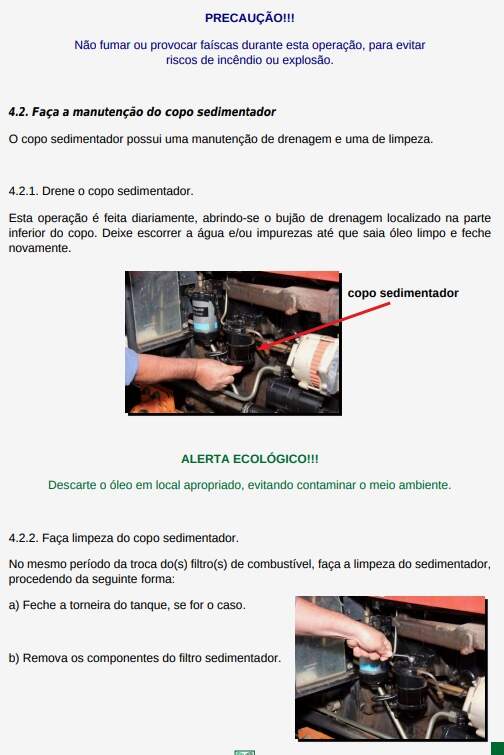 PRECAUÇÃO!!!

Não fumar ou provocar faíscas durante esta operação, para evitar riscos de incêndio ou explosão.

4.2. Faça a manutenção do copo sedimentador

O copo sedimentador possui uma manutenção de drenagem e uma de limpeza.

4.2.1. Drene o copo sedimentador.

Esta operação é feita diariamente, abrindo-se o bujão de drenagem localizado na parte inferior do copo. Deixe escorrer a água e/ou impurezas até que saia óleo limpo e feche novamente.

copo sedimentador

ALERTA ECOLÓGICO!!!

Descarte o óleo em local apropriado, evitando contaminar o meio ambiente.

4.2.2. Faça limpeza do copo sedimentador.

No mesmo período da troca do(s) filtro(s) de combustível, faça a limpeza do sedimentador, procedendo da seguinte forma:

a) Feche a torneira do tanque, se for o caso.

b) Remova os componentes do filtro sedimentador.