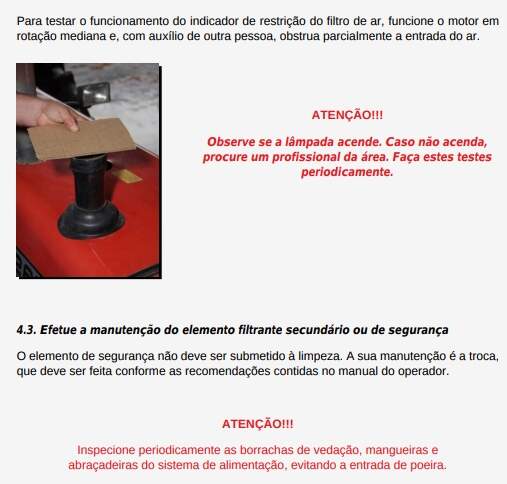 Para testar o funcionamento do indicador de restrição do filtro de ar, funcione o motor em rotação mediana e, com auxílio de outra pessoa, obstrua parcialmente a entrada do ar.

ATENÇÃO!!!

Observe se a lâmpada acende. Caso não acenda, procure um profissional da área. Faça estes testes periodicamente.

4.3. Efetue a manutenção do elemento filtrante secundário ou de segurança

O elemento de segurança não deve ser submetido à limpeza. A sua manutenção é a troca, que deve ser feita conforme as recomendações contidas no manual do operador.

ATENÇÃO!!!

Inspecione periodicamente as borrachas de vedação, mangueiras e abraçadeiras do sistema de alimentação, evitando a entrada de poeira.