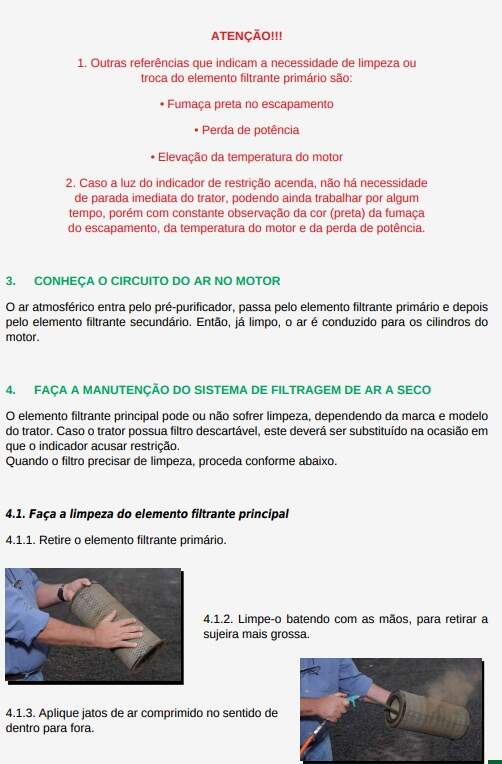 ATENÇÃO!!!

1. Outras referências que indicam a necessidade de limpeza ou troca do elemento filtrante primário são:

• Fumaça preta no escapamento

• Perda de potência

• Elevação da temperatura do motor

2. Caso a luz do indicador de restrição acenda, não há necessidade de parada imediata do trator, podendo ainda trabalhar por algum tempo, porém com constante observação da cor (preta) da fumaça do escapamento, da temperatura do motor e da perda de potência.

3. CONHEÇA O CIRCUITO DO AR NO MOTOR

O ar atmosférico entra pelo pré-purificador, passa pelo elemento filtrante primário e depois pelo elemento filtrante secundário. Então, já limpo, o ar é conduzido para os cilindros do motor.

4. FAÇA A MANUTENÇÃO DO SISTEMA DE FILTRAGEM DE AR A SECO

O elemento filtrante principal pode ou não sofrer limpeza, dependendo da marca e modelo do trator. Caso o trator possua filtro descartável, este deverá ser substituído na ocasião em que o indicador acusar restrição.
Quando o filtro precisar de limpeza, proceda conforme abaixo.

4.1. Faça a limpeza do elemento filtrante principal

4.1.1. Retire o elemento filtrante primário.

4.1.2. Limpe-o batendo com as mãos, para retirar a sujeira mais grossa.

4.1.3. Aplique jatos de ar comprimido no sentido de dentro para fora.