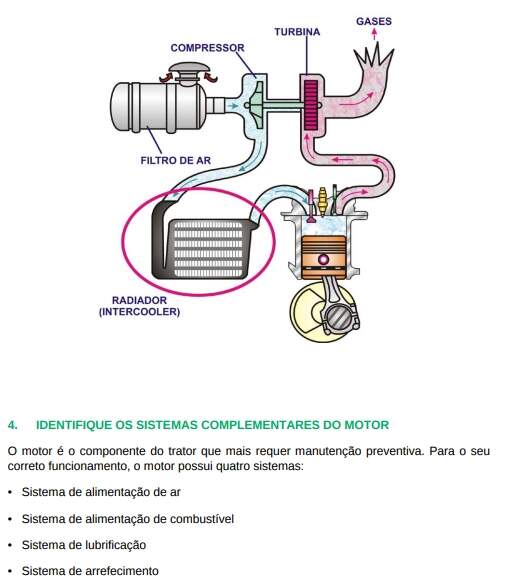 GASES
TURBINA
COMPRESSOR
FILTRO DE AR
RADIADOR
(INTERCOOLER)

4. IDENTIFIQUE OS SISTEMAS COMPLEMENTARES DO MOTOR

O motor é o componente do trator que mais requer manutenção preventiva. Para o seu correto funcionamento, o motor possui quatro sistemas:

• Sistema de alimentação de ar

• Sistema de alimentação de combustível

• Sistema de lubrificação

• Sistema de arrefecimento