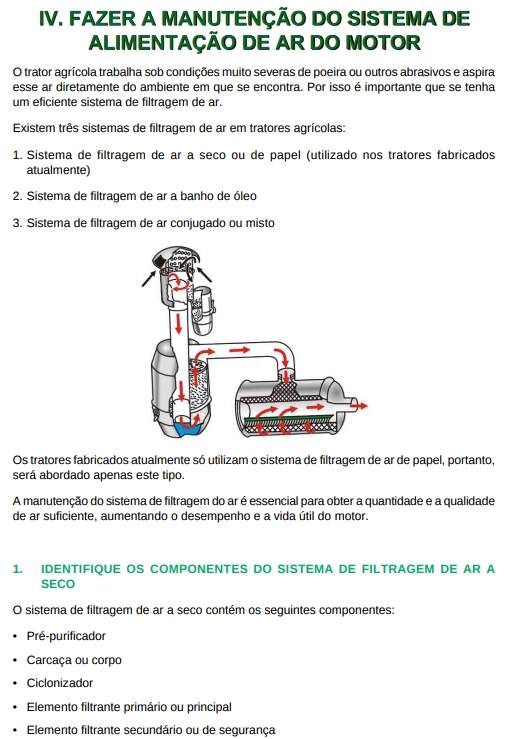 IV. FAZER A MANUTENÇÃO DO SISTEMA DE ALIMENTAÇÃO DE AR DO MOTOR

O trator agrícola trabalha sob condições muito severas de poeira ou outros abrasivos e aspira esse ar diretamente do ambiente em que se encontra. Por isso é importante que se tenha um eficiente sistema de filtragem de ar.

Existem três sistemas de filtragem de ar em tratores agrícolas:

1. Sistema de filtragem de ar a seco ou de papel (utilizado nos tratores fabricados atualmente)

2. Sistema de filtragem de ar a banho de óleo

3. Sistema de filtragem de ar conjugado ou misto

Os tratores fabricados atualmente só utilizam o sistema de filtragem de ar de papel, portanto, será abordado apenas este tipo.

A manutenção do sistema de filtragem do ar é essencial para obter a quantidade e a qualidade de ar suficiente, aumentando o desempenho e a vida útil do motor.

1. IDENTIFIQUE OS COMPONENTES DO SISTEMA DE FILTRAGEM DE AR A SECO

O sistema de filtragem de ar a seco contém os seguintes componentes:

• Pré-purificador
• Carcaça ou corpo
• Ciclonizador
• Elemento filtrante primário ou principal
• Elemento filtrante secundário ou de segurança