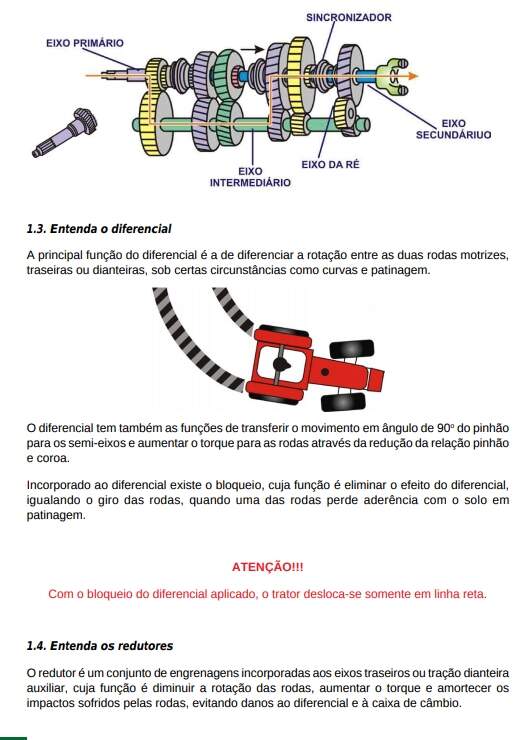 SINCRONIZADOR
EIXO PRIMÁRIO
EIXO SECUNDÁRIUO
EIXO DA RÉ
EIXO INTERMEDIÁRIO

1.3. Entenda o diferencial

A principal função do diferencial é a de diferenciar a rotação entre as duas rodas motrizes, traseiras ou dianteiras, sob certas circunstâncias como curvas e patinagem.

O diferencial tem também as funções de transferir o movimento em ângulo de 90º do pinhão para os semi-eixos e aumentar o torque para as rodas através da redução da relação pinhão e coroa.

Incorporado ao diferencial existe o bloqueio, cuja função é eliminar o efeito do diferencial, igualando o giro das rodas, quando uma das rodas perde aderência com o solo em patinagem.

ATENÇÃO!!!

Com o bloqueio do diferencial aplicado, o trator desloca-se somente em linha reta.

1.4. Entenda os redutores

O redutor é um conjunto de engrenagens incorporadas aos eixos traseiros ou tração dianteira auxiliar, cuja função é diminuir a rotação das rodas, aumentar o torque e amortecer os impactos sofridos pelas rodas, evitando danos ao diferencial e à caixa de câmbio.