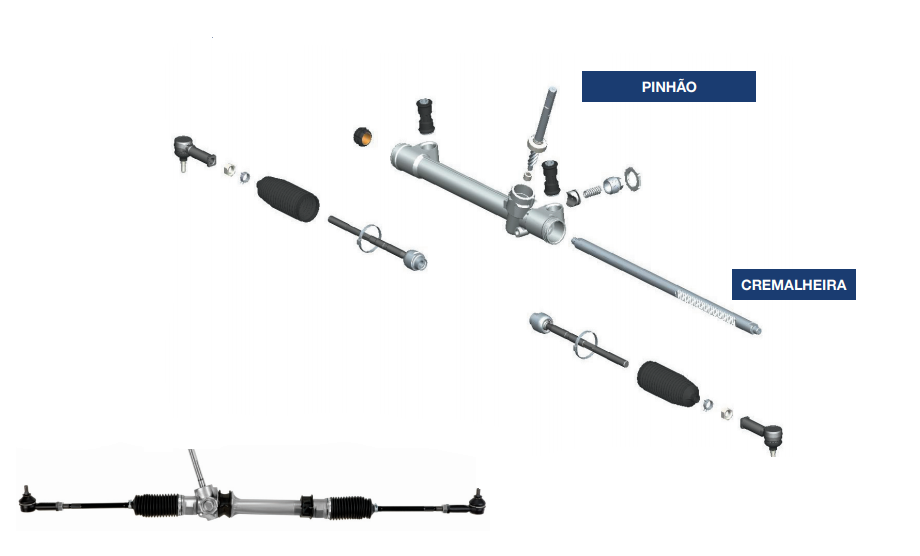 PINHÃO

CREMALHEIRA