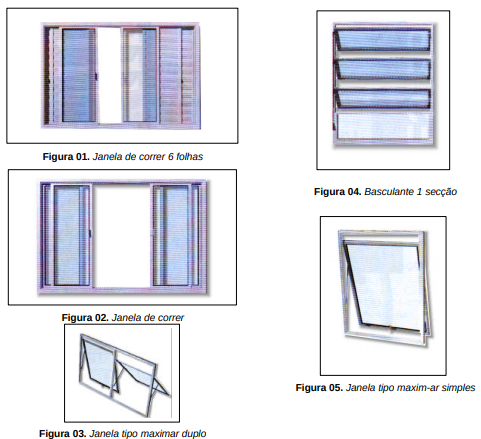 Figura 01. Janela de correr 6 folhas

Figura 02. Janela de correr

Figura 03. Janela tipo maximar duplo

Figura 04. Basculante 1 secção

Figura 05. Janela tipo maxim-ar simples