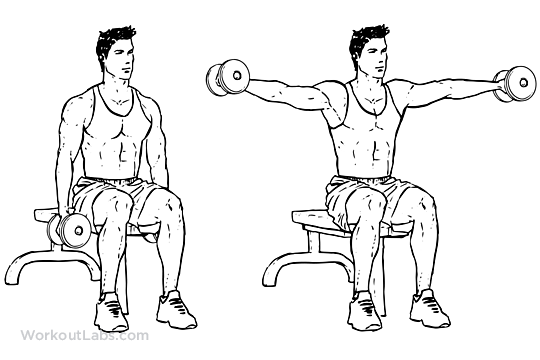 WorkoutLabs.com