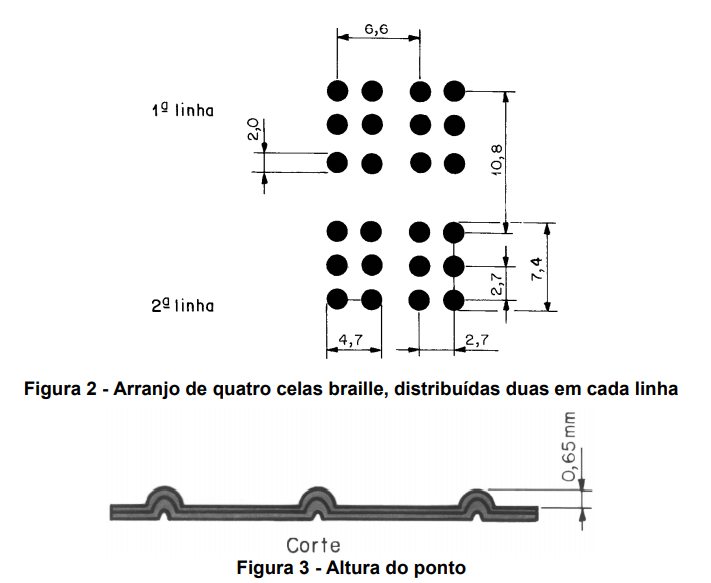 6,6

1ª linha

2,0

10,8

7,4

2,7

2ª linha

4,7

2,7

Figura 2 - Arranjo de quatro celas braille, distribuídas duas em cada linha

0,65 mm

Corte

Figura 3 - Altura do ponto