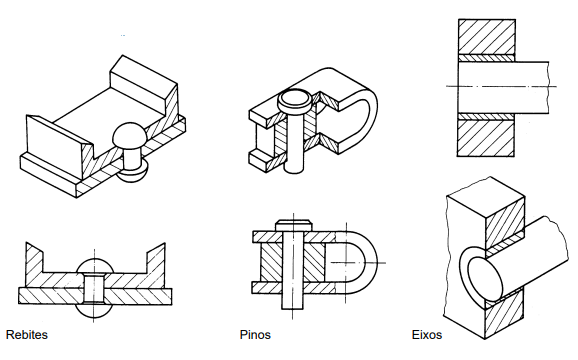 Rebites

Pinos

Eixos