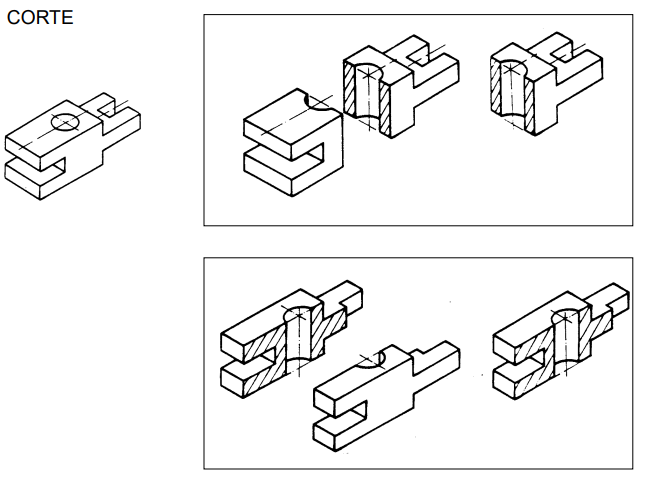 CORTE