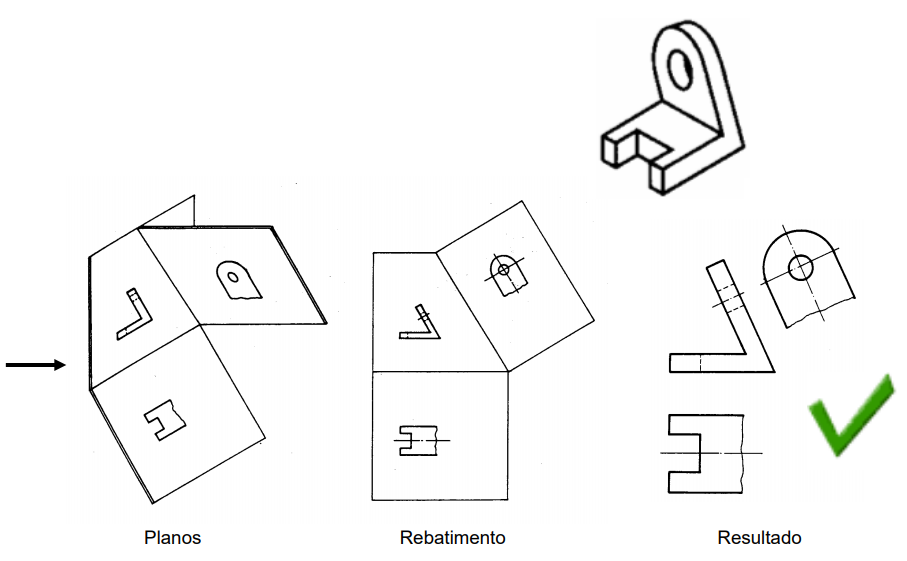 Planos

Rebatimento

Resultado