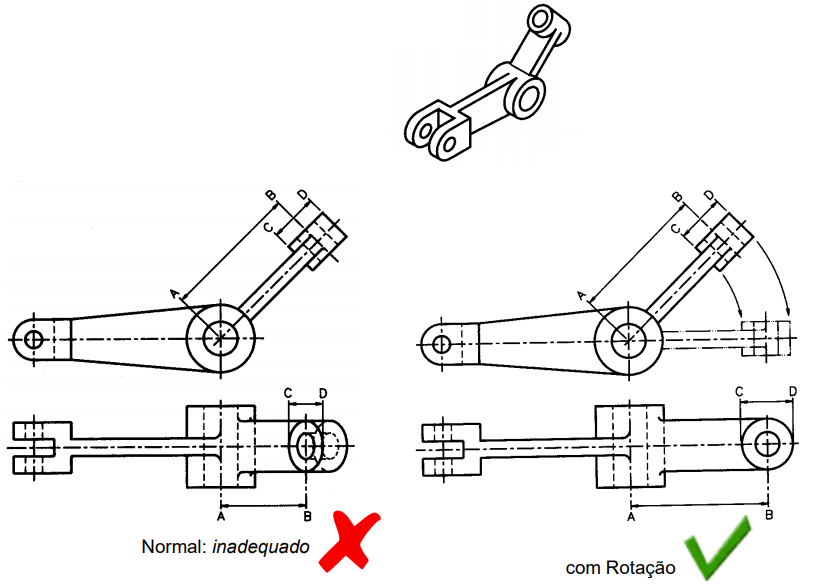 B D C A

C D A B

Normal: inadequado

B D C A

C D A B

com Rotação