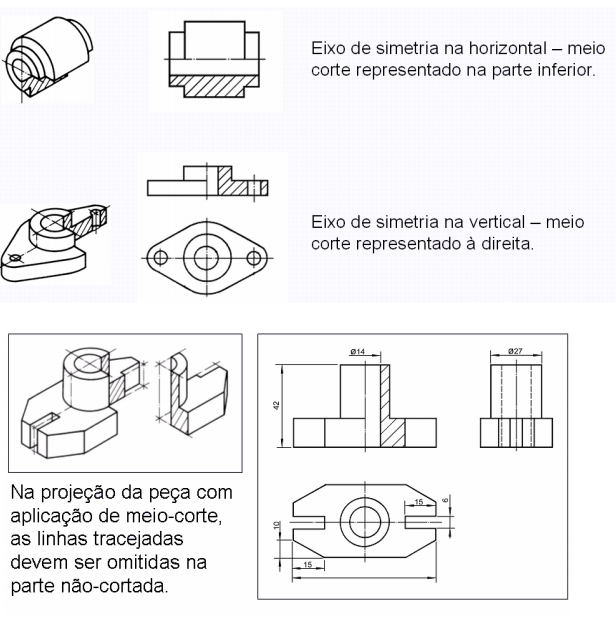 Eixo de simetria na horizontal – meio corte representado na parte inferior.

Eixo de simetria na vertical – meio corte representado à direita.

Na projeção da peça com aplicação de meio-corte, as linhas tracejadas devem ser omitidas na parte não-cortada.

ø14

ø27

42

15

6

10

15