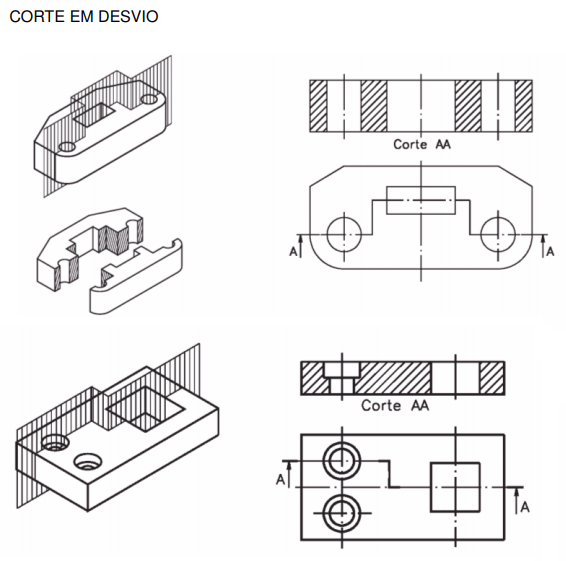 CORTE EM DESVIO

Corte AA

A

A

Corte AA

A

A