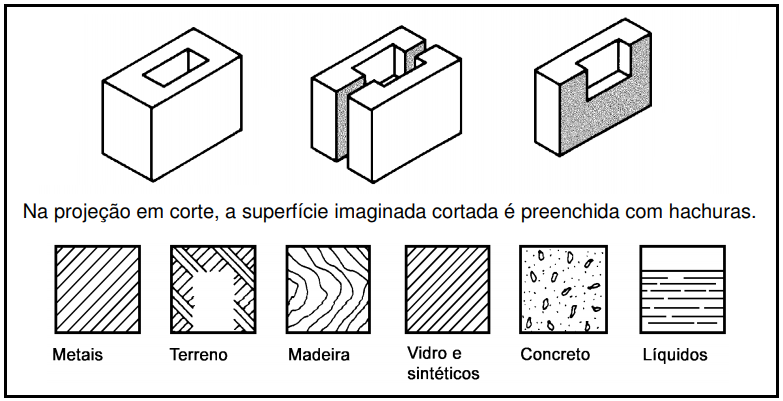 Na projeção em corte, a superfície imaginada cortada é preenchida com hachuras.

Metais

Terreno

Madeira

Vidro e sintéticos

Concreto

Líquidos