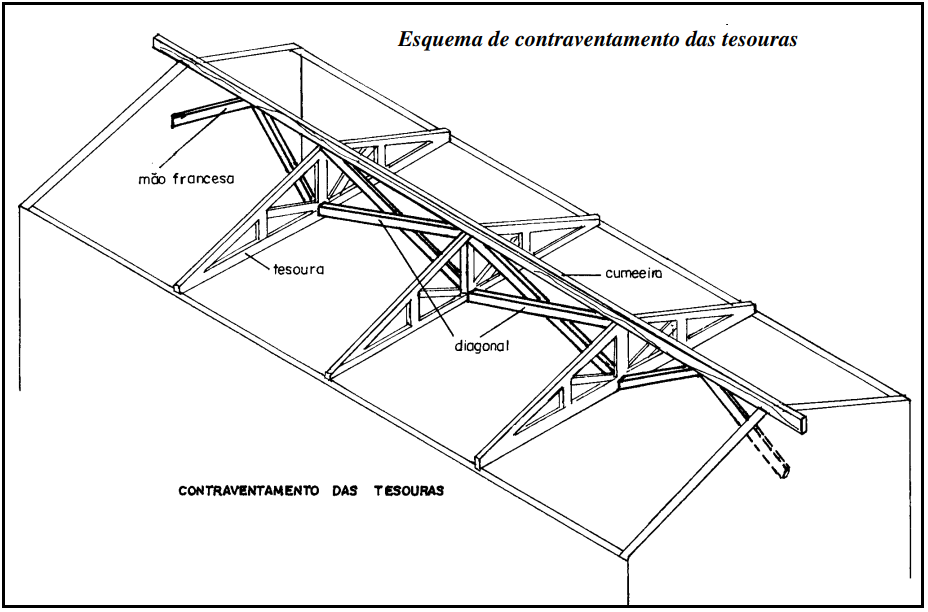 Esquema de contraventamento das tesouras

mão francesa

tesoura

cumeeira

diagonal

CONTRAVENTAMENTO DAS TESOURAS