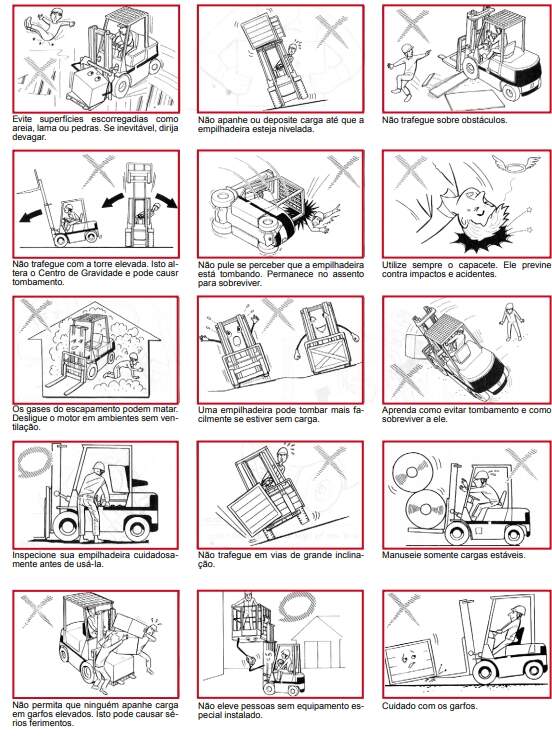 Evite superfícies escorregadias como areia, lama ou pedras. Se inevitável, dirija devagar.

Não apanhe ou deposite carga até que a empilhadeira esteja nivelada.

Não trafegue sobre obstáculos.

Não trafegue com a torre elevada. Isto altera o Centro de Gravidade e pode causr tombamento.

Não pule se perceber que a empilhadeira está tombando. Permanece no assento para sobreviver.

Utilize sempre o capacete. Ele previne contra impactos e acidentes.

Os gases do escapamento podem matar. Desligue o motor em ambientes sem ventilação.

Uma empilhadeira pode tombar mais facilmente se estiver sem carga.

Aprenda como evitar tombamento e como sobreviver a ele.

Inspecione sua empilhadeira cuidadosamente antes de usá-la.

Não trafegue em vias de grande inclinação.

Manuseie somente cargas estáveis.

Não permita que ninguém apanhe carga em garfos elevados. Isto pode causar sérios ferimentos.

Não eleve pessoas sem equipamento especial instalado.

Cuidado com os garfos.