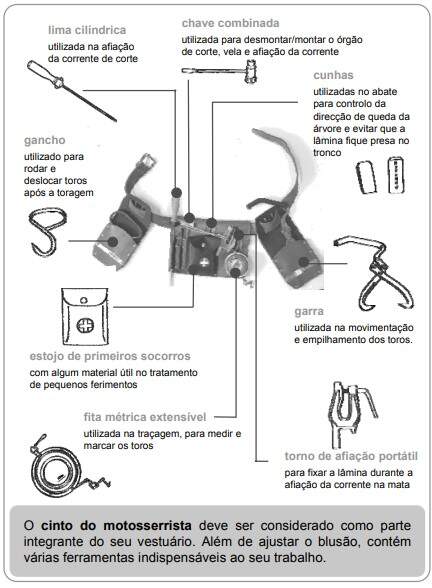 lima cilíndrica
utilizada na afiação da corrente de corte

chave combinada
utilizada para desmontar/montar o órgão de corte, vela e afiação da corrente

cunhas
utilizadas no abate para controlo da direcção de queda da árvore e evitar que a lâmina fique presa no tronco

gancho
utilizado para rodar e deslocar toros após a toragem

garra
utilizada na movimentação e empilhamento dos toros.

estojo de primeiros socorros
com algum material útil no tratamento de pequenos ferimentos

fita métrica extensível
utilizada na traçagem, para medir e marcar os toros

torno de afiação portátil
para fixar a lâmina durante a afiação da corrente na mata

O cinto do motosserrista deve ser considerado como parte integrante do seu vestuário. Além de ajustar o blusão, contém várias ferramentas indispensáveis ao seu trabalho.