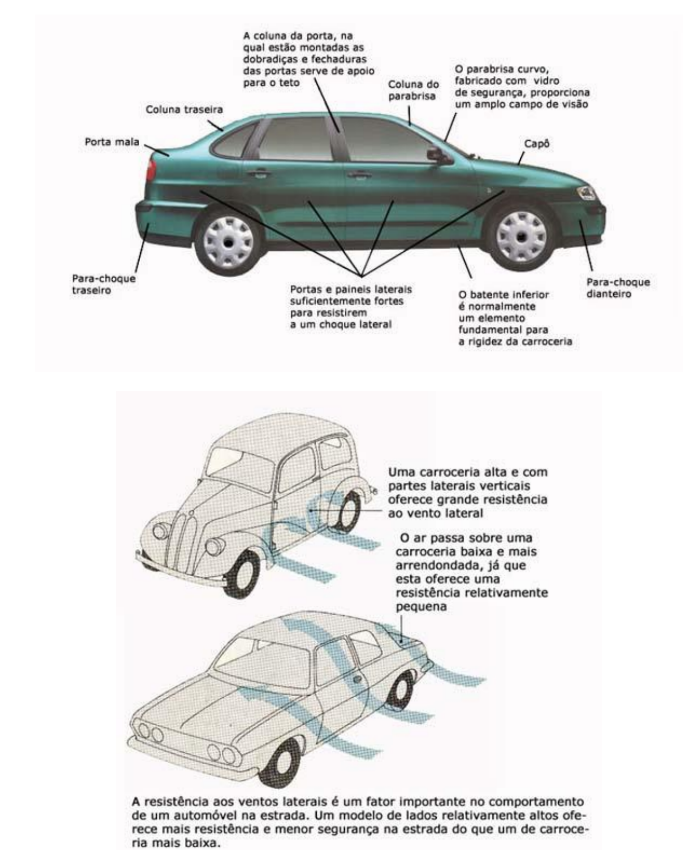 A coluna da porta, na qual estão montadas as dobradiças e fechaduras das portas serve de apoio para o teto

Coluna do parabrisa

O parabrisa curvo, fabricado com vidro de segurança, proporciona um amplo campo de visão

Coluna traseira

Porta mala

Capô

Para-choque traseiro

Portas e painéis laterais suficientemente fortes para resistirem a um choque lateral

O batente inferior é normalmente um elemento fundamental para a rigidez da carroceria

Para-choque dianteiro

Uma carroceria alta e com partes laterais verticais oferece grande resistência ao vento lateral

O ar passa sobre uma carroceria baixa e mais arrendondada, já que esta oferece uma resistência relativamente pequena

A resistência aos ventos laterais é um fator importante no comportamento de um automóvel na estrada. Um modelo de lados relativamente altos oferece mais resistência e menor segurança na estrada do que um de carroceria mais baixa.