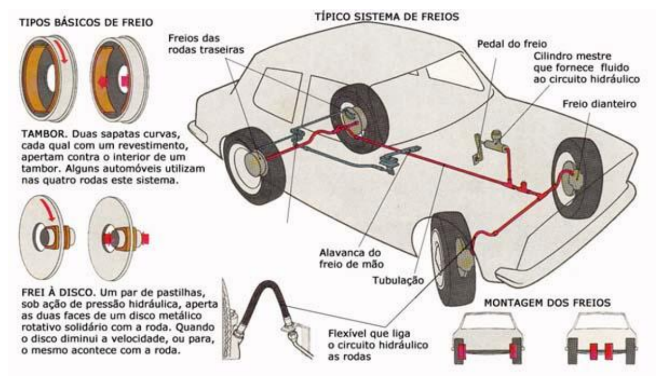 TIPOS BÁSICOS DE FREIO

TAMBOR. Duas sapatas curvas, cada qual com um revestimento, apertam contra o interior de um tambor. Alguns automóveis utilizam nas quatro rodas este sistema.

FREI À DISCO. Um par de pastilhas, sob ação de pressão hidráulica, aperta as duas faces de um disco metálico rotativo solidário com a roda. Quando o disco diminui a velocidade, ou para, o mesmo acontece com a roda.

TÍPICO SISTEMA DE FREIOS

Freios das rodas traseiras

Pedal do freio

Cilindro mestre que fornece fluido ao circuito hidráulico

Freio dianteiro

Alavanca do freio de mão

Tubulação

Flexível que liga o circuito hidráulico as rodas

MONTAGEM DOS FREIOS