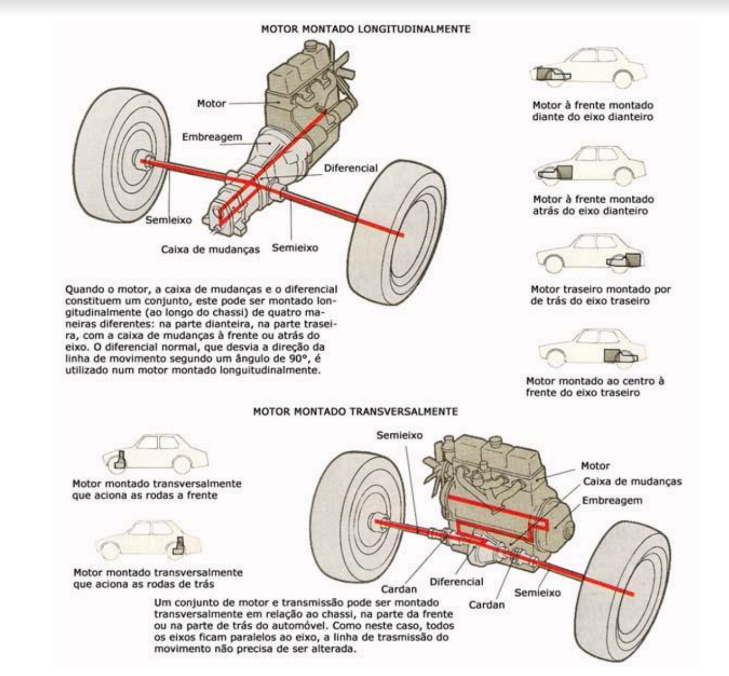 MOTOR MONTADO LONGITUDINALMENTE

Motor

Embreagem

Diferencial

Semieixo

Caixa de mudanças

Semieixo

Quando o motor, a caixa de mudanças e o diferencial constituem um conjunto, este pode ser montado longitudinalmente (ao longo do chassi) de quatro maneiras diferentes: na parte dianteira, na parte traseira, com a caixa de mudanças à frente ou atrás do eixo. O diferencial normal, que desvia a direção da linha de movimento segundo um ângulo de 90°, é utilizado num motor montado longuitudinalmente.

Motor à frente montado diante do eixo dianteiro

Motor à frente montado atrás do eixo dianteiro

Motor traseiro montado por de trás do eixo traseiro

Motor montado ao centro à frente do eixo traseiro

MOTOR MONTADO TRANSVERSALMENTE

Motor montado transversalmente que aciona as rodas a frente

Motor montado transversalmente que aciona as rodas de trás

Semieixo

Motor

Caixa de mudanças

Embreagem

Cardan

Diferencial

Cardan

Semieixo

Um conjunto de motor e transmissão pode ser montado transversalmente em relação ao chassi, na parte da frente ou na parte de trás do automóvel. Como neste caso, todos os eixos ficam paralelos ao eixo, a linha de trasmissão do movimento não precisa de ser alterada.