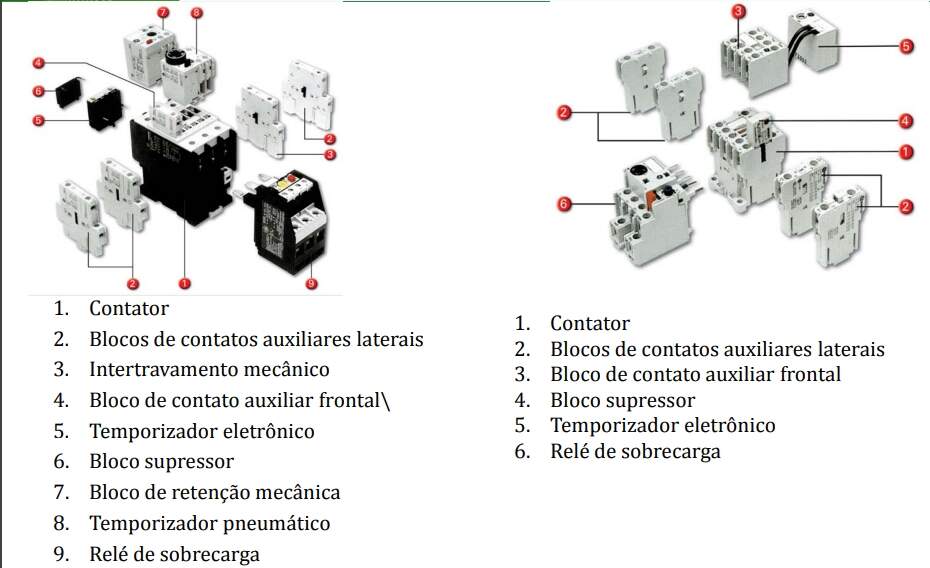 7
8
4
6
5
2
3
2
1
9

1. Contator
2. Blocos de contatos auxiliares laterais
3. Intertravamento mecânico
4. Bloco de contato auxiliar frontal\
5. Temporizador eletrônico
6. Bloco supressor
7. Bloco de retenção mecânica
8. Temporizador pneumático
9. Relé de sobrecarga

3
5
2
4
1
6
2

1. Contator
2. Blocos de contatos auxiliares laterais
3. Bloco de contato auxiliar frontal
4. Bloco supressor
5. Temporizador eletrônico
6. Relé de sobrecarga