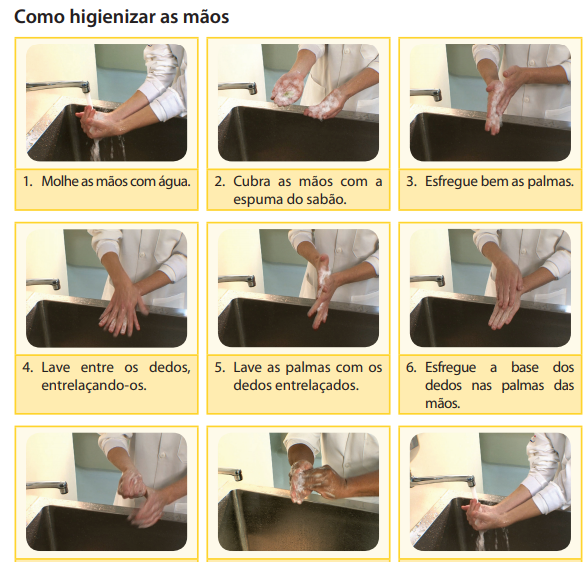 Como higienizar as mãos

1. Molhe as mãos com água.

2. Cubra as mãos com a espuma do sabão.

3. Esfregue bem as palmas.

4. Lave entre os dedos, entrelaçando-os.

5. Lave as palmas com os dedos entrelaçados.

6. Esfregue a base dos dedos nas palmas das mãos.