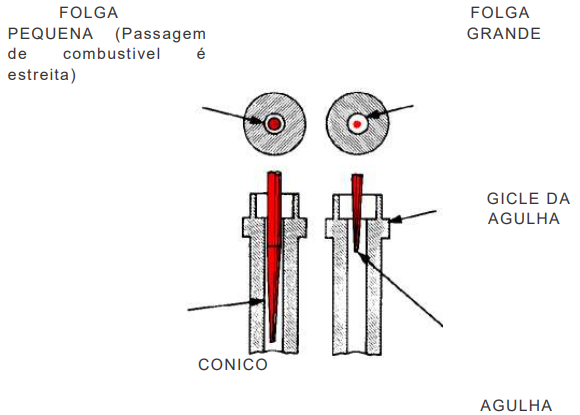 FOLGA PEQUENA (Passagem de combustivel é estreita)

FOLGA GRANDE

GICLE DA AGULHA

CONICO

AGULHA