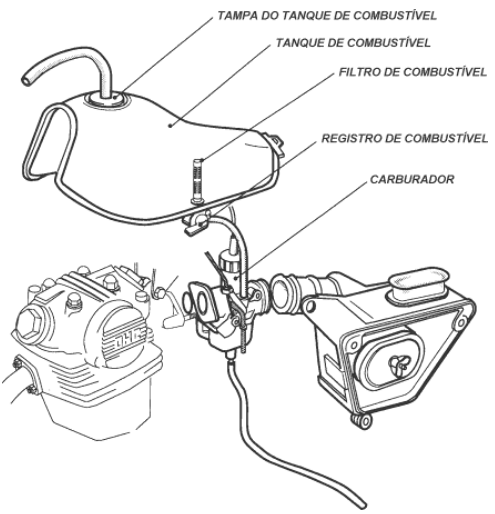 TAMPA DO TANQUE DE COMBUSTÍVEL
TANQUE DE COMBUSTÍVEL
FILTRO DE COMBUSTÍVEL
REGISTRO DE COMBUSTÍVEL
CARBURADOR
OHC