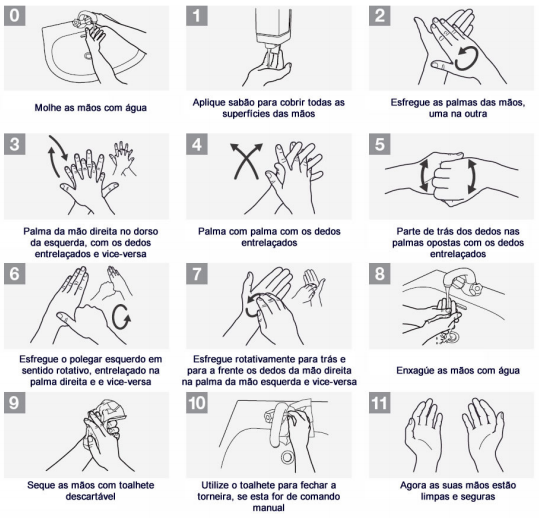 0

Molhe as mãos com água

1

Aplique sabão para cobrir todas as superfícies das mãos

2

Esfregue as palmas das mãos, uma na outra

3

Palma da mão direita no dorso da esquerda, com os dedos entrelaçados e vice-versa

4

Palma com palma com os dedos entrelaçados

5

Parte de trás dos dedos nas palmas opostas com os dedos entrelaçados

6

Esfregue o polegar esquerdo em sentido rotativo, entrelaçado na palma direita e e vice-versa

7

Esfregue rotativamente para trás e para a frente os dedos da mão direita na palma da mão esquerda e vice-versa

8

Enxagúe as mãos com água

9

Seque as mãos com toalhete descartável

10

Utilize o toalhete para fechar a torneira, se esta for de comando manual

11

Agora as suas mãos estão limpas e seguras