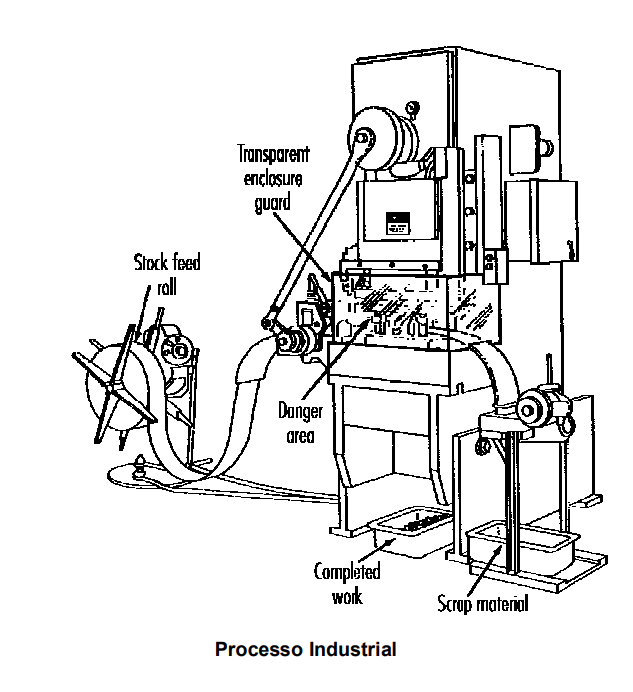 Transparent enclosure guard

Stock feed roll

Danger area

Completed work

Scrap material

Processo Industrial