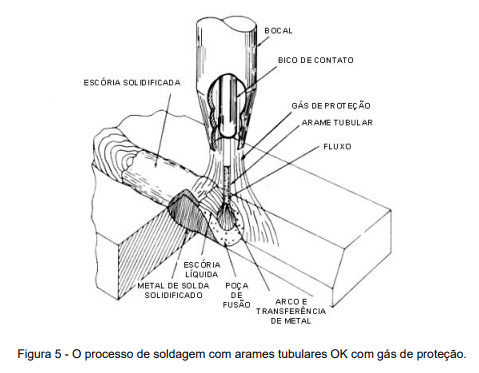 BOCAL

BICO DE CONTATO

ESCÓRIA SOLIDIFICADA

GÁS DE PROTEÇÃO

ARAME TUBULAR

FLUXO

ESCÓRIA LÍQUIDA

METAL DE SOLDA SOLIDIFICADO

POÇA DE FUSÃO

ARCO E TRANSFERÊNCIA DE METAL

Figura 5 - O processo de soldagem com arames tubulares OK com gás de proteção.