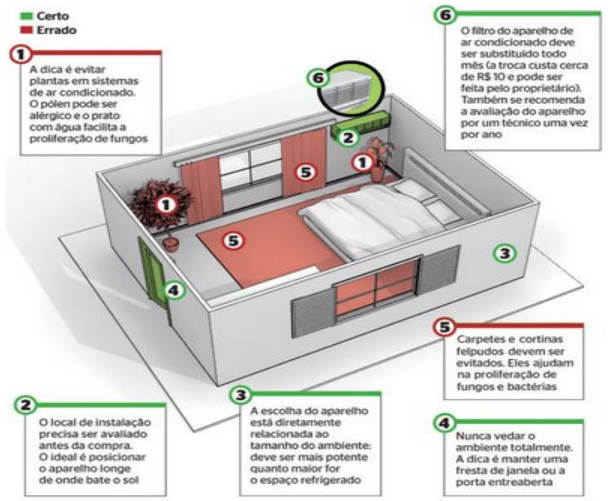 Certo
Errado

1
A dica é evitar plantas em sistemas de ar condicionado. O pólen pode ser alérgico e o prato com água facilita a proliferação de fungos

6
O filtro do aparelho de ar condicionado deve ser substituído todo mês (a troca custa cerca de R$ 10 e pode ser feita pelo proprietário). Também se recomenda a avaliação do aparelho por um técnico uma vez por ano

6
2
1
5
1
5
3
4

5
Carpetes e cortinas felpudos devem ser evitados. Eles ajudam na proliferação de fungos e bactérias

2
O local de instalação precisa ser avaliado antes da compra. O ideal é posicionar o aparelho longe de onde bate o sol

3
A escolha do aparelho está diretamente relacionada ao tamanho do ambiente: deve ser mais potente quanto maior for o espaço refrigerado

4
Nunca vedar o ambiente totalmente. A dica é manter uma fresta de janela ou a porta entreaberta