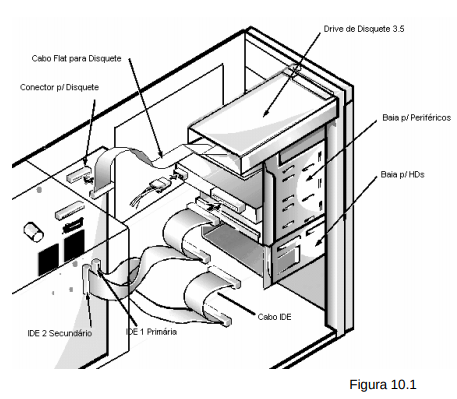 Drive de Disquete 3.5

Cabo Flat para Disquete

Conector p/ Disquete

Baia p/ Periféricos

Baia p/ HDs

Cabo IDE

IDE 2 Secundário

IDE 1 Primária

Figura 10.1