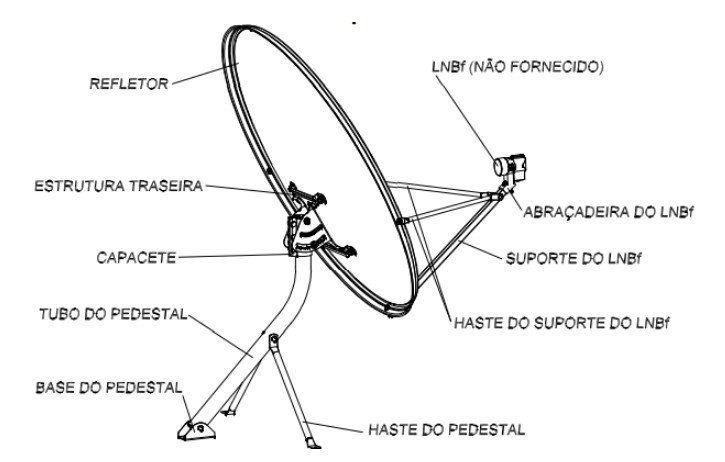 REFLETOR

LNBf (NÃO FORNECIDO)

ESTRUTURA TRASEIRA

ABRAÇADEIRA DO LNBf

CAPACETE

SUPORTE DO LNBf

TUBO DO PEDESTAL

HASTE DO SUPORTE DO LNBf

BASE DO PEDESTAL

HASTE DO PEDESTAL