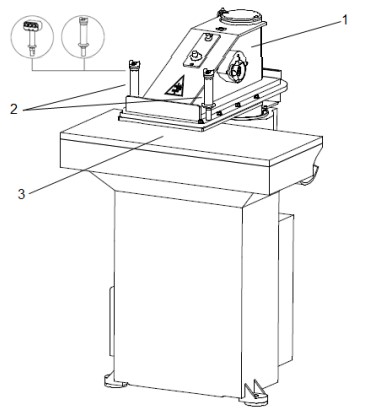 1

2

3