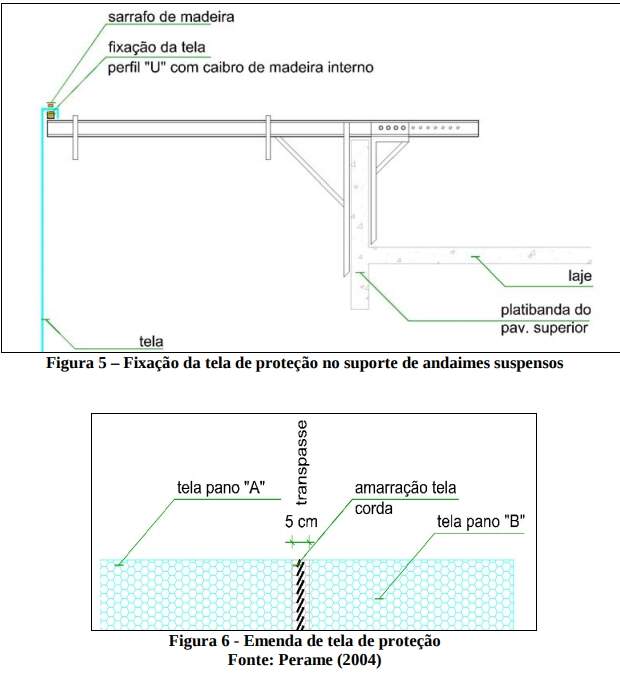 sarrafo de madeira

fixação da tela

perfil "U" com caibro de madeira interno

laje

platibanda do pav. superior

tela

Figura 5 – Fixação da tela de proteção no suporte de andaimes suspensos

transpasse

tela pano "A"

amarração tela corda

5 cm

tela pano "B"

Figura 6 - Emenda de tela de proteção
Fonte: Perame (2004)