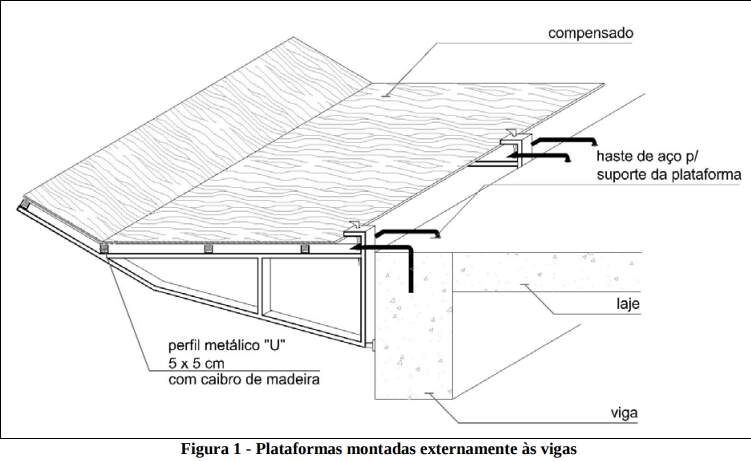 compensado

haste de aço p/ suporte da plataforma

laje

perfil metálico "U" 5 x 5 cm com caibro de madeira

viga

Figura 1 - Plataformas montadas externamente às vigas