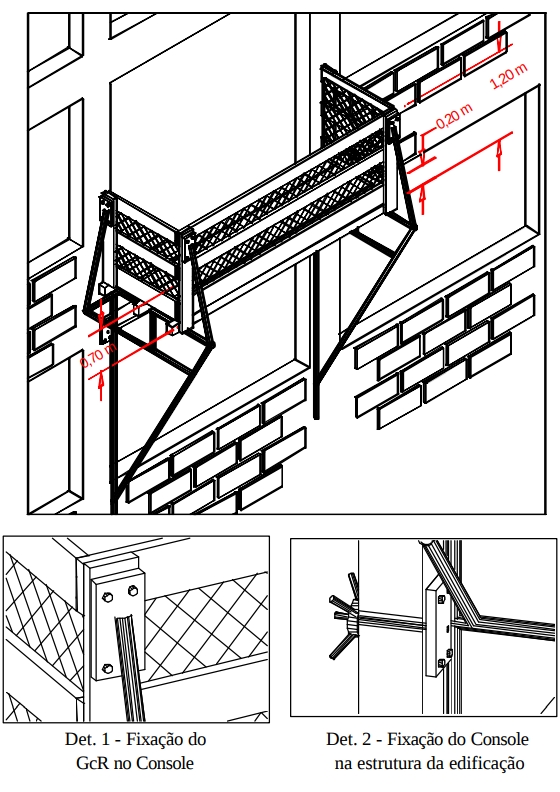 1,20 m

0,20 m

0,70 m

Det. 1 - Fixação do GcR no Console

Det. 2 - Fixação do Console na estrutura da edificação