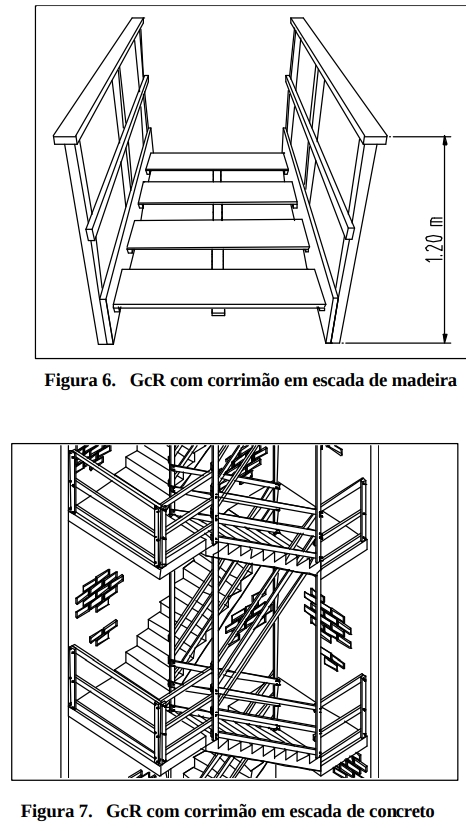 1.20 m

Figura 6. GcR com corrimão em escada de madeira

Figura 7. GcR com corrimão em escada de concreto