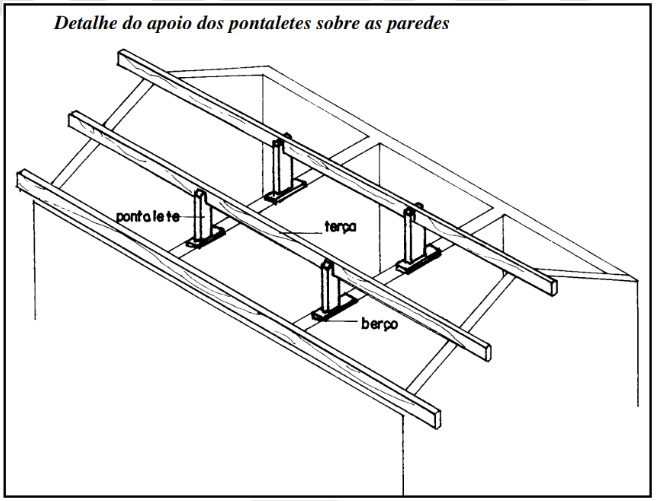 Detalhe do apoio dos pontaletes sobre as paredes

pontalete

terça

berço