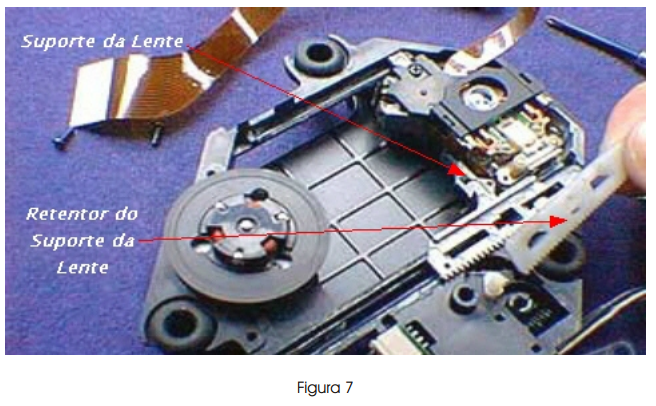 Suporte da Lente

Retentor do Suporte da Lente

Figura 7