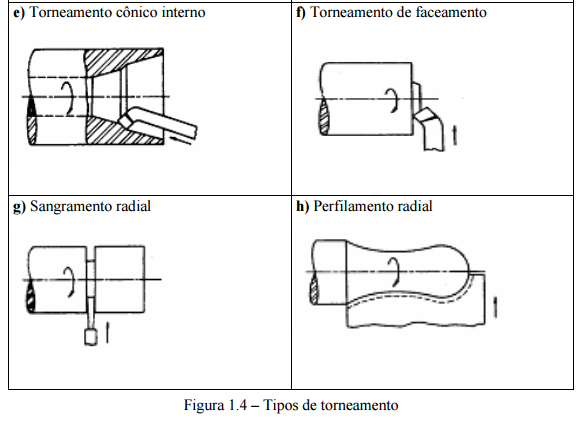 | e) Torneamento cônico interno | f) Torneamento de faceamento |
|---|---|
| g) Sangramento radial | h) Perfilamento radial |

Figura 1.4 – Tipos de torneamento