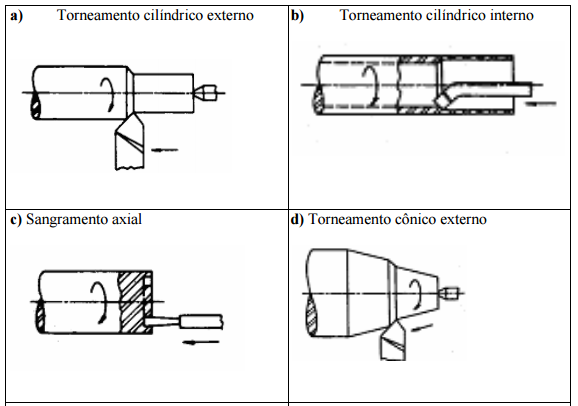 | a) Torneamento cilíndrico externo | b) Torneamento cilíndrico interno |
|---|---|
| c) Sangramento axial | d) Torneamento cônico externo |