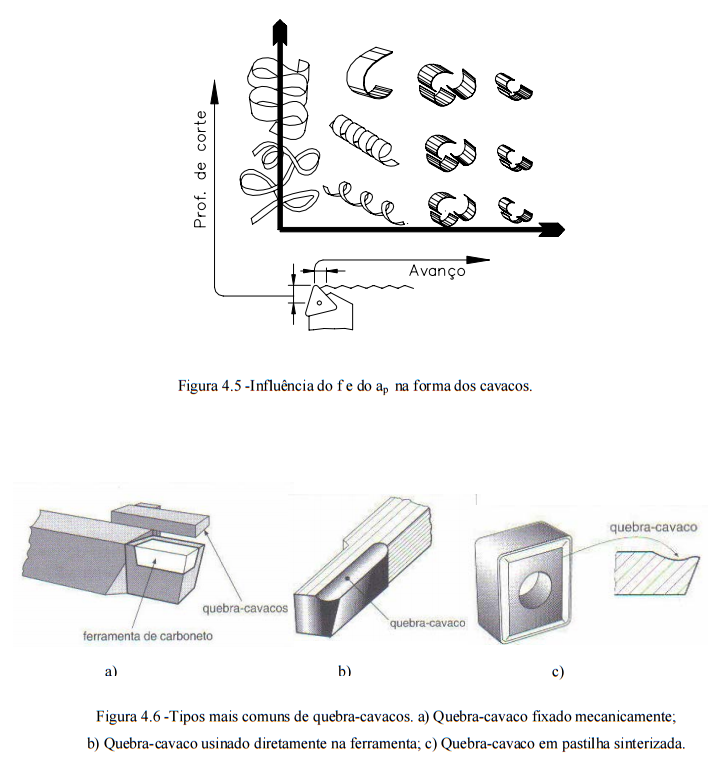 Prof. de corte

Avanço

Figura 4.5 -Influência do f e do $a_p$ na forma dos cavacos.

quebra-cavacos

ferramenta de carboneto

quebra-cavaco

quebra-cavaco

a)

b)

c)

Figura 4.6 -Tipos mais comuns de quebra-cavacos. a) Quebra-cavaco fixado mecanicamente; b) Quebra-cavaco usinado diretamente na ferramenta; c) Quebra-cavaco em pastilha sinterizada.