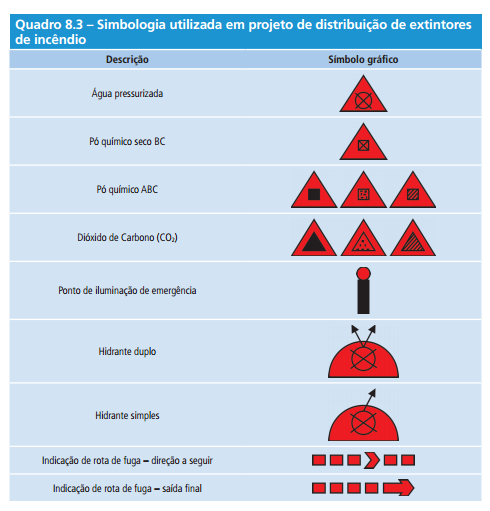 Quadro 8.3 – Simbologia utilizada em projeto de distribuição de extintores de incêndio

| Descrição | Símbolo gráfico |
|---|---|
| Água pressurizada | |
| Pó químico seco BC | |
| Pó químico ABC | |
| Dióxido de Carbono ($CO_2$) | |
| Ponto de iluminação de emergência | |
| Hidrante duplo | |
| Hidrante simples | |
| Indicação de rota de fuga – direção a seguir | |
| Indicação de rota de fuga – saída final | |