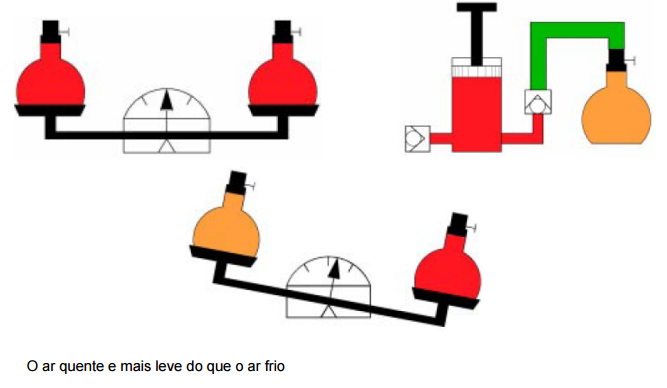 O ar quente e mais leve do que o ar frio