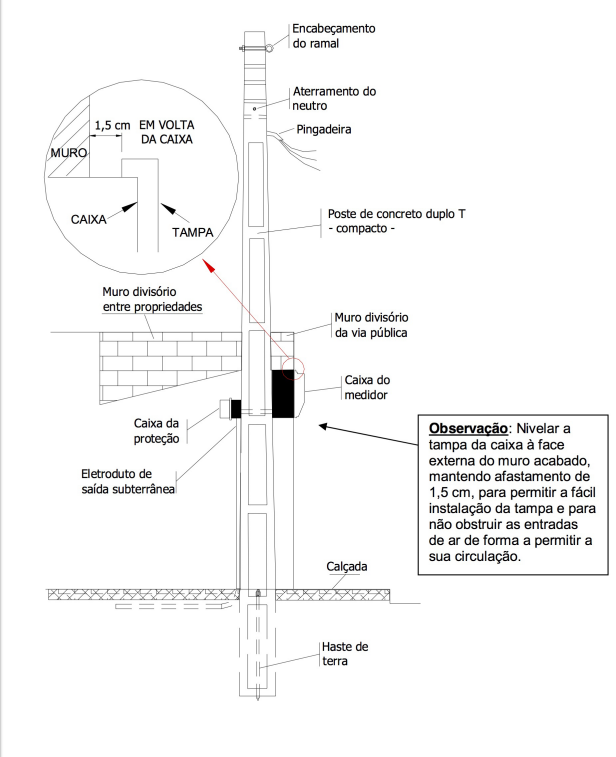 Encabeçamento do ramal

Aterramento do neutro

Pingadeira

1,5 cm EM VOLTA DA CAIXA

MURO

CAIXA

TAMPA

Poste de concreto duplo T - compacto -

Muro divisório entre propriedades

Muro divisório da via pública

Caixa do medidor

Caixa da proteção

Eletroduto de saída subterrânea

Observação: Nivelar a tampa da caixa à face externa do muro acabado, mantendo afastamento de 1,5 cm, para permitir a fácil instalação da tampa e para não obstruir as entradas de ar de forma a permitir a sua circulação.

Calçada

Haste de terra