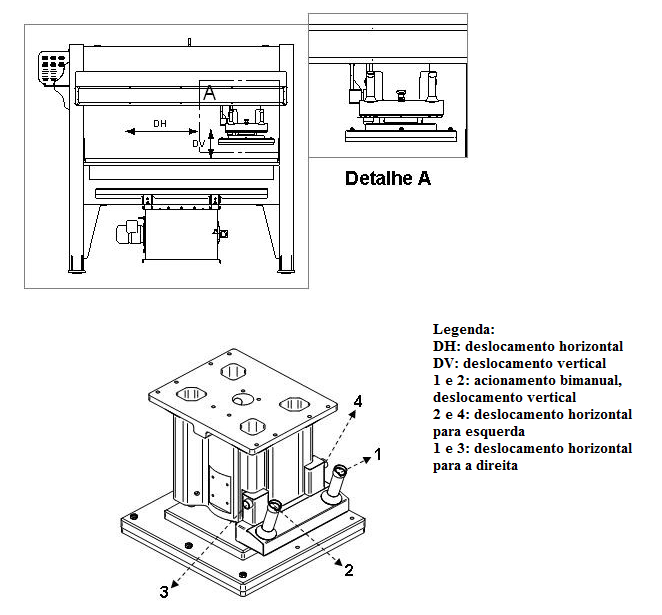 A

DH

DV

Detalhe A

4

1

2

3

Legenda:
DH: deslocamento horizontal
DV: deslocamento vertical
1 e 2: acionamento bimanual, deslocamento vertical
2 e 4: deslocamento horizontal para esquerda
1 e 3: deslocamento horizontal para a direita