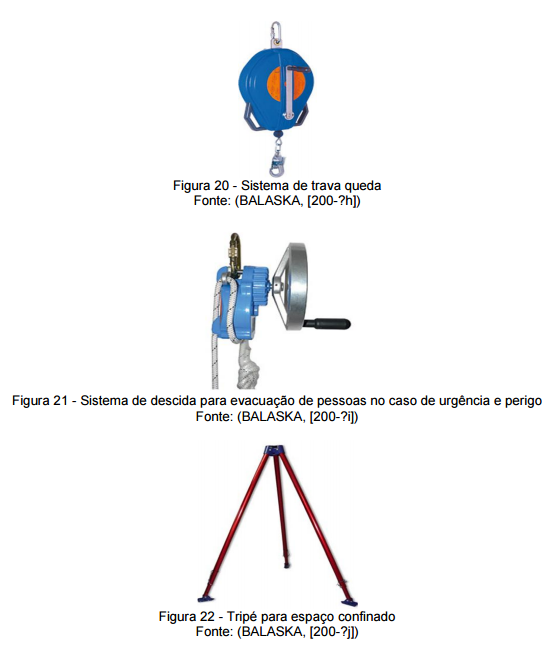 Figura 20 - Sistema de trava queda
Fonte: (BALASKA, [200-?h])

Figura 21 - Sistema de descida para evacuação de pessoas no caso de urgência e perigo
Fonte: (BALASKA, [200-?i])

Figura 22 - Tripé para espaço confinado
Fonte: (BALASKA, [200-?j])